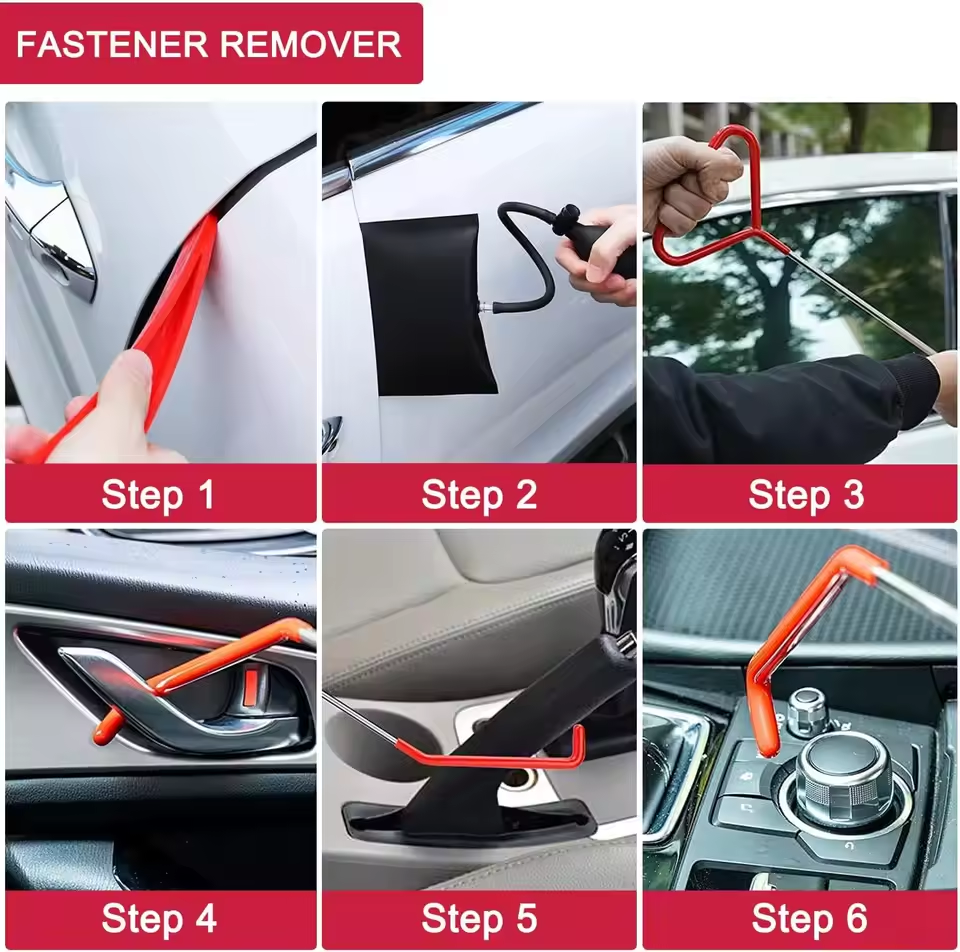 FASTENER REMOVER

Step 1

Step 2

Step 3

Step 4

Step 5

Step 6