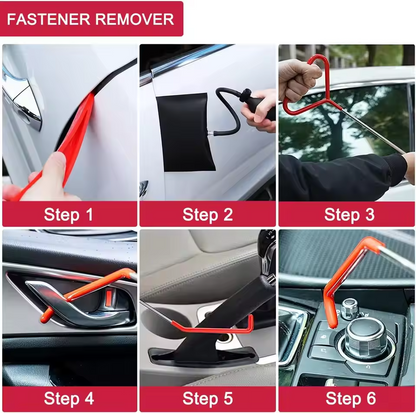 FASTENER REMOVER

Step 1

Step 2

Step 3

Step 4

Step 5

Step 6