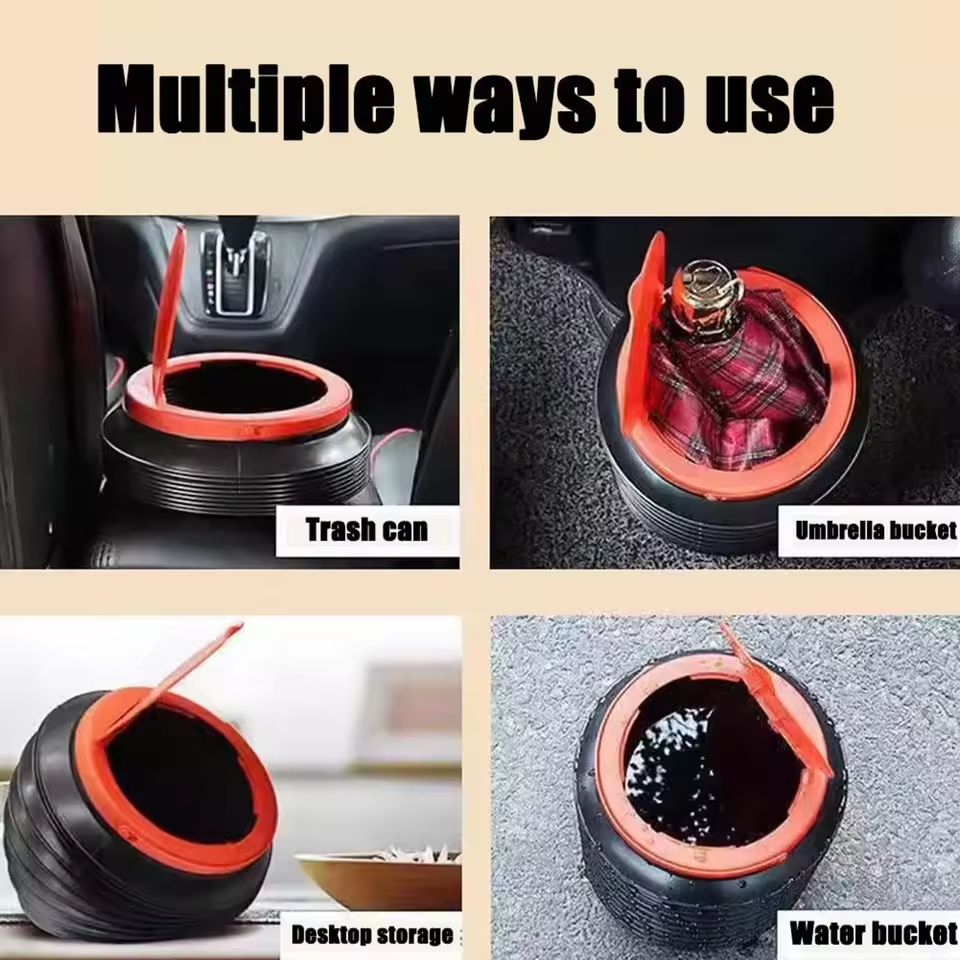 Multiple ways to use

Trash can

Umbrella bucket

Desktop storage

Water bucket