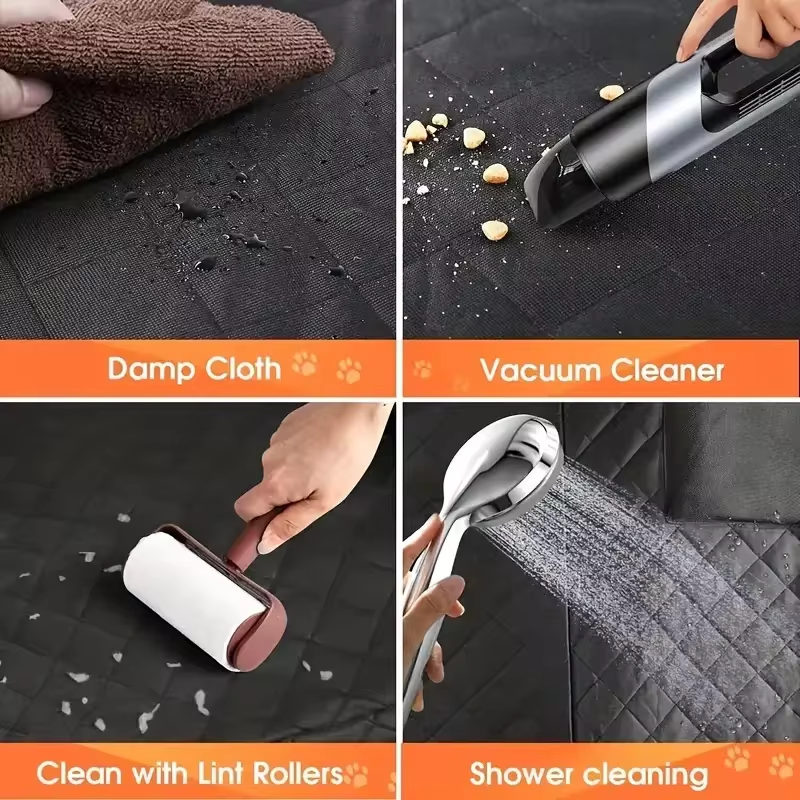 Damp Cloth

Vacuum Cleaner

Clean with Lint Rollers

Shower cleaning