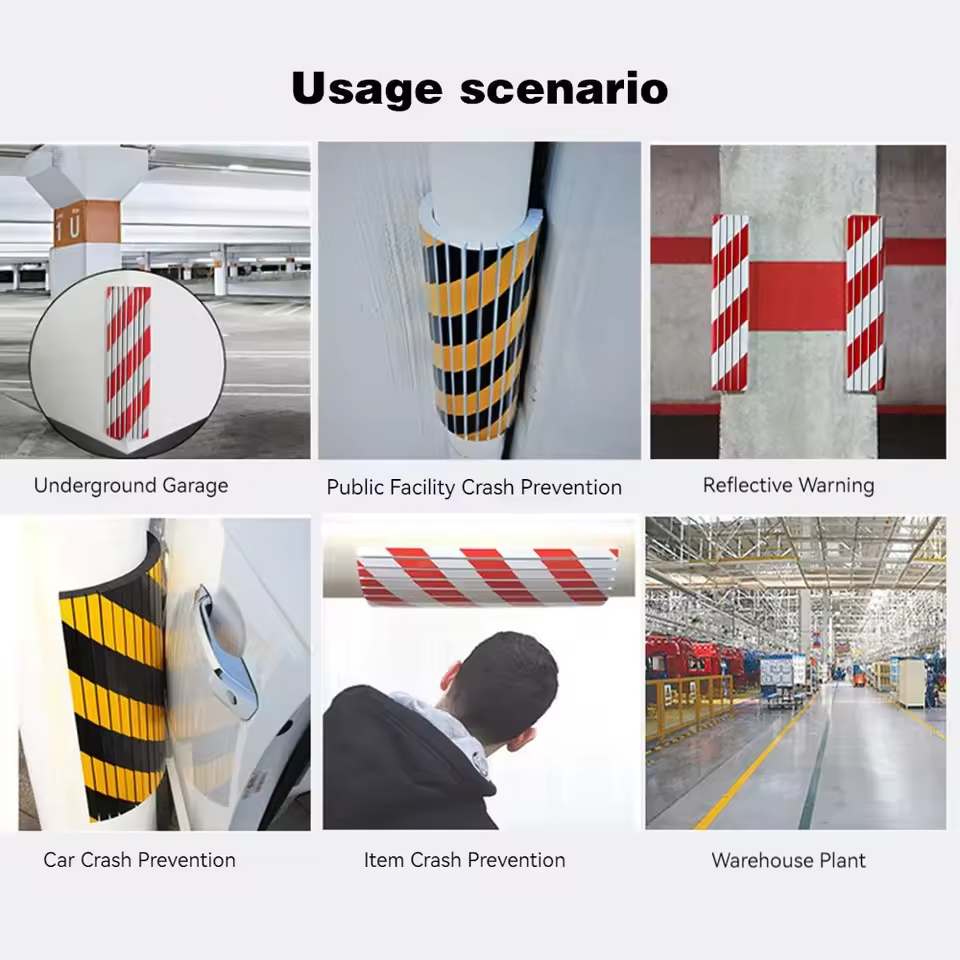 Usage scenario

1 U

Underground Garage

Public Facility Crash Prevention

Reflective Warning

Car Crash Prevention

Item Crash Prevention

Warehouse Plant