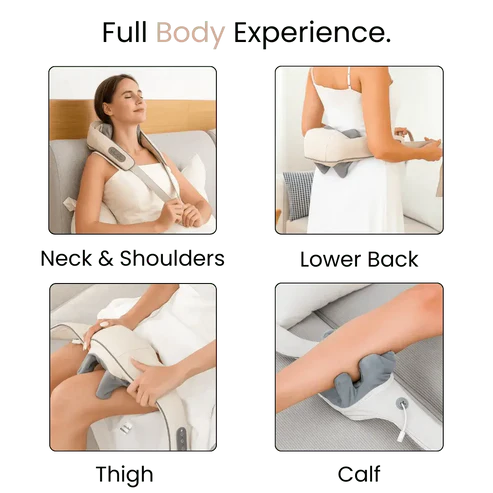 Full Body Experience.

Neck & Shoulders

Lower Back

Thigh

Calf