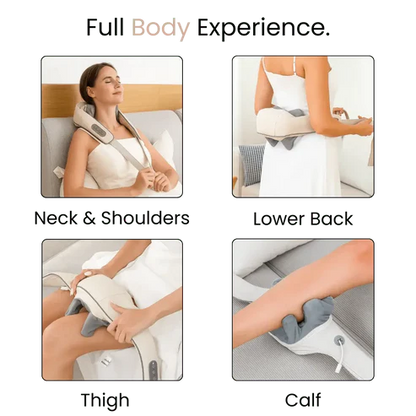 Full Body Experience.

Neck & Shoulders

Lower Back

Thigh

Calf