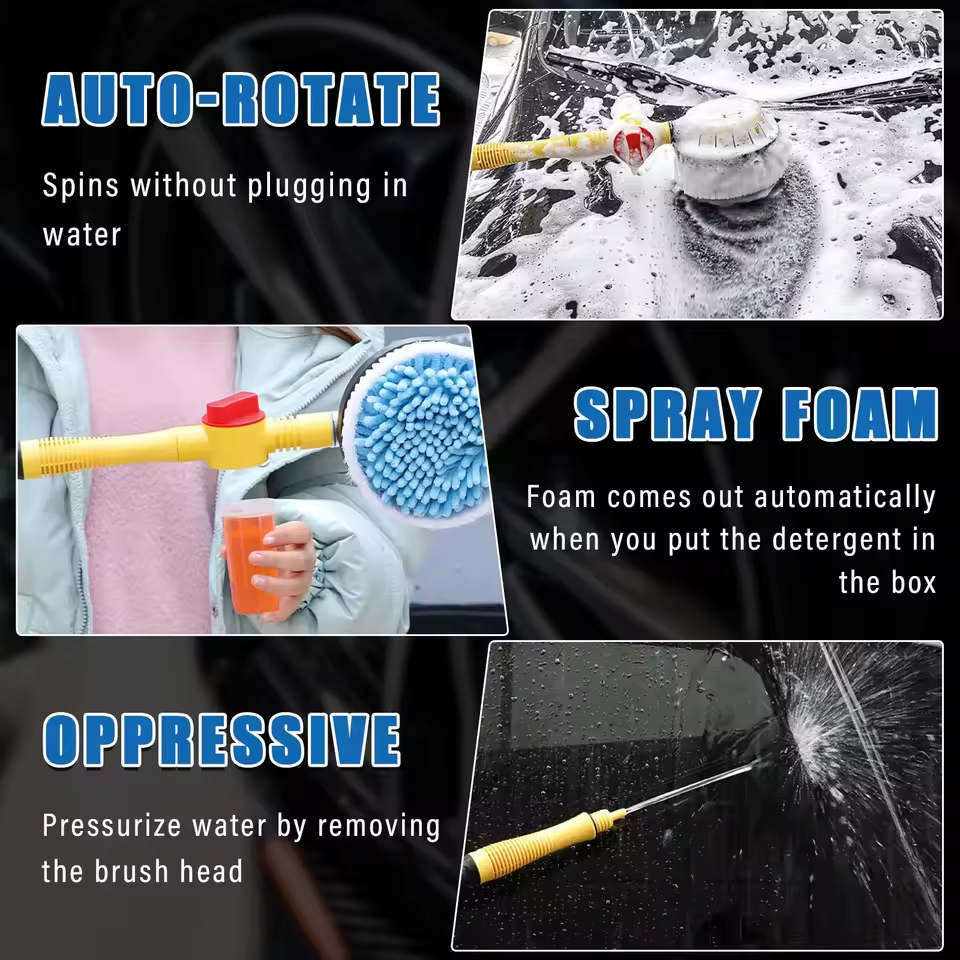 AUTO-ROTATE

Spins without plugging in water

SPRAY FOAM

Foam comes out automatically when you put the detergent in the box

OPPRESSIVE

Pressurize water by removing the brush head