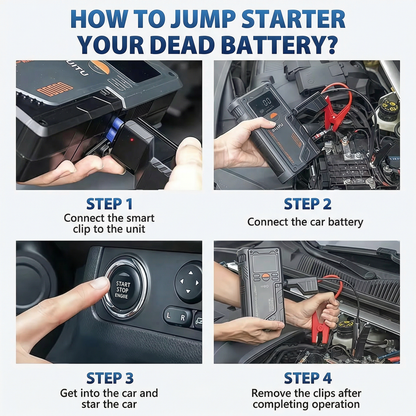 HOW TO JUMP STARTER YOUR DEAD BATTERY?

UTU

STEP 1
Connect the smart clip to the unit

STEP 2
Connect the car battery

START STOP ENGINE

L R

STEP 3
Get into the car and star the car

STEP 4
Remove the clips after completing operation