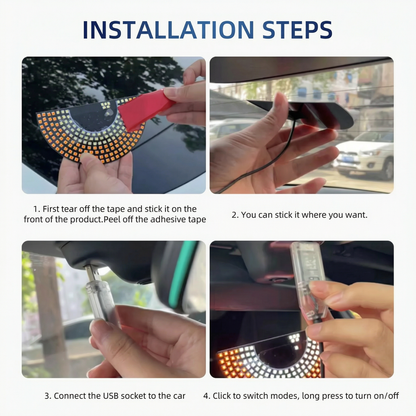 INSTALLATION STEPS

1. First tear off the tape and stick it on the front of the product.Peel off the adhesive tape

2. You can stick it where you want.

3. Connect the USB socket to the car

4. Click to switch modes, long press to turn on/off